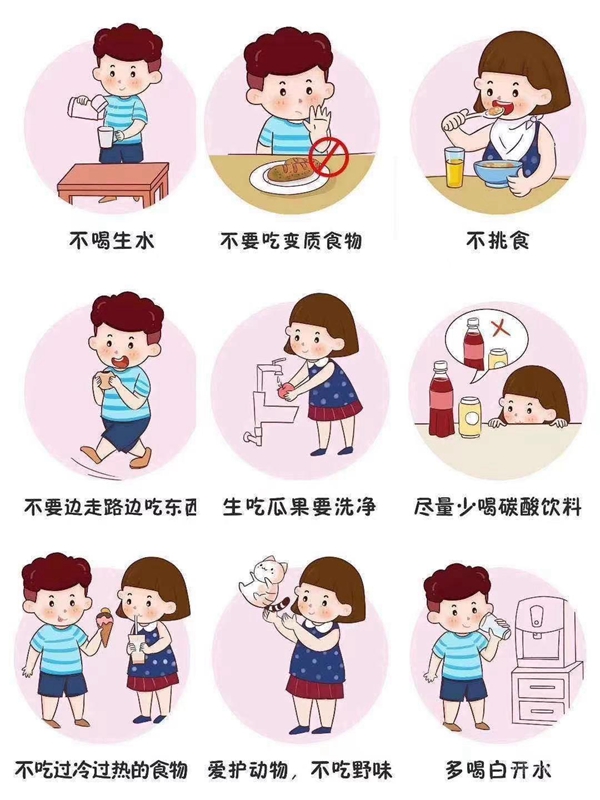 不喝生水

不要吃变质食物

不挑食

不要边走路边吃东西

生吃瓜果要洗净

尽量少喝碳酸饮料

不吃过冷过热的食物

爱护动物，不吃野味

多喝白开水